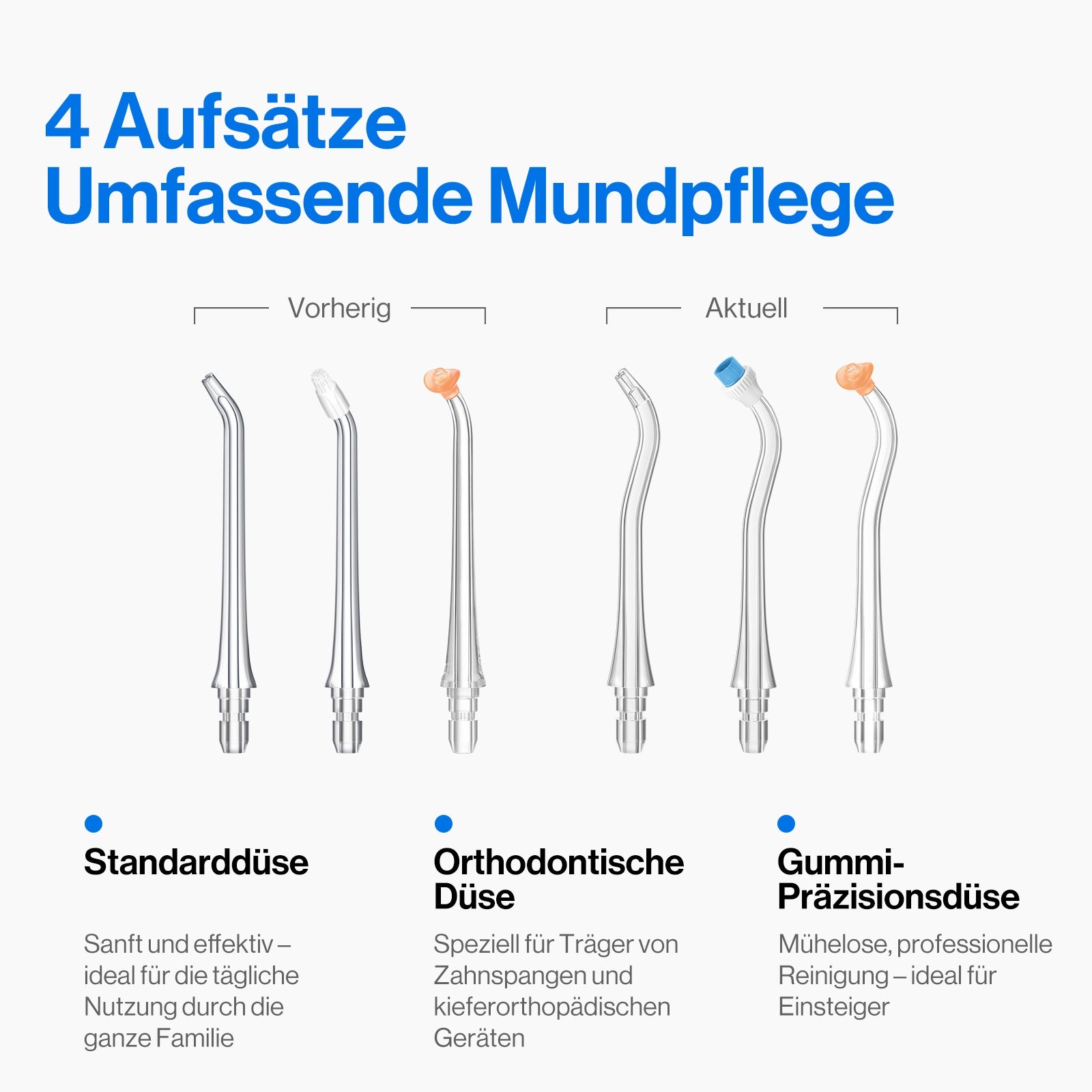 4 Aufsätze
Umfassende Mundpflege

Vorherig

Aktuell

Standarddüse

Sanft und effektiv – ideal für die tägliche Nutzung durch die ganze Familie

Orthodontische Düse

Speziell für Träger von Zahnspangen und kieferorthopädischen Geräten

Gummi-Präzisionsdüse

Mühelose, professionelle Reinigung – ideal für Einsteiger